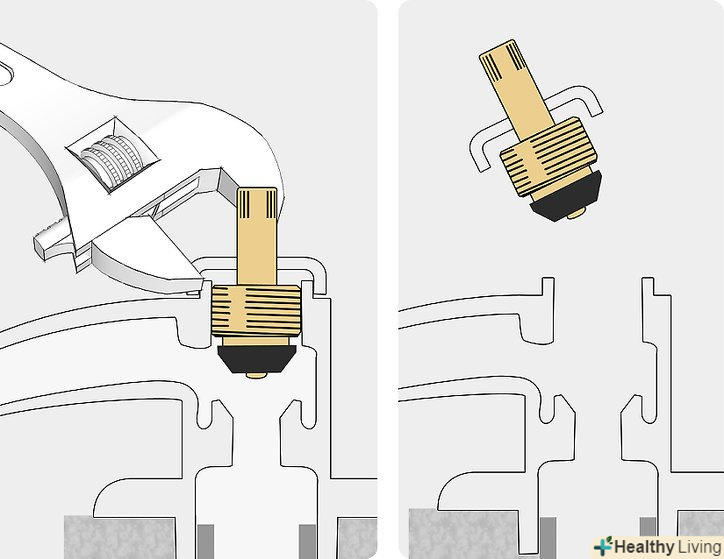 Healthy Living