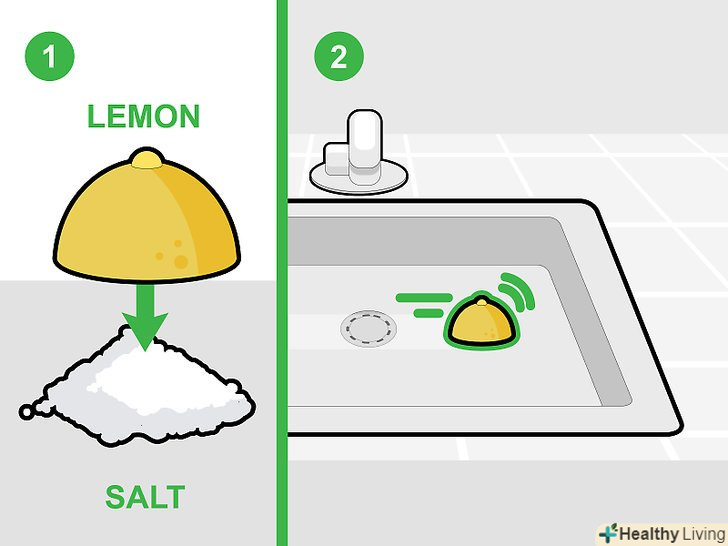 1

LEMON

SALT

2

Healthy Living