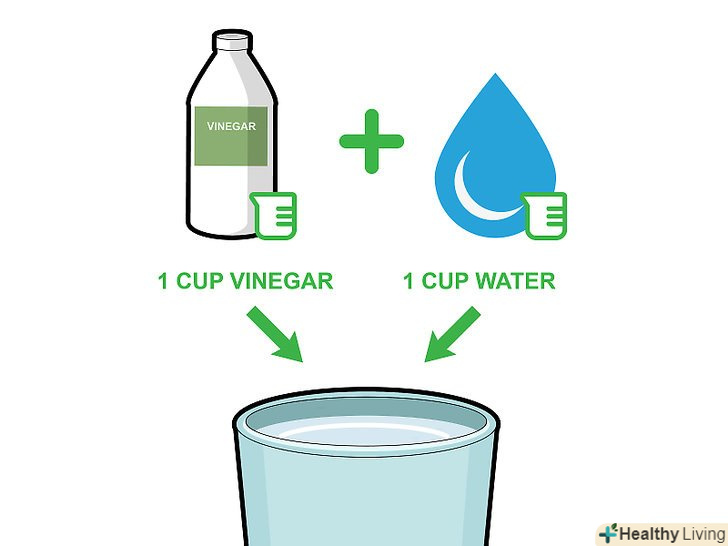 VINEGAR

1 CUP VINEGAR

1 CUP WATER

Healthy Living