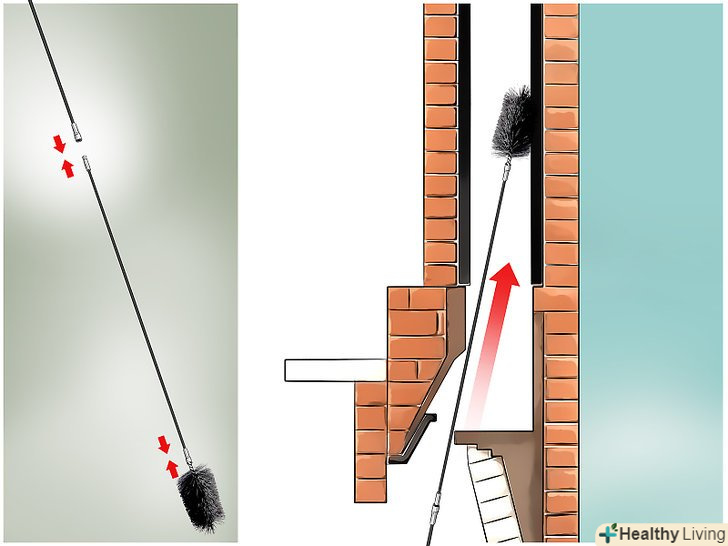 Healthy Living