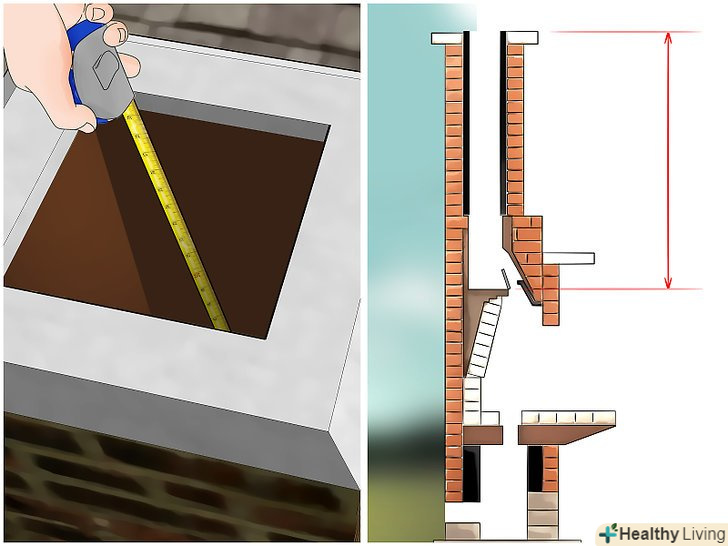 Healthy Living