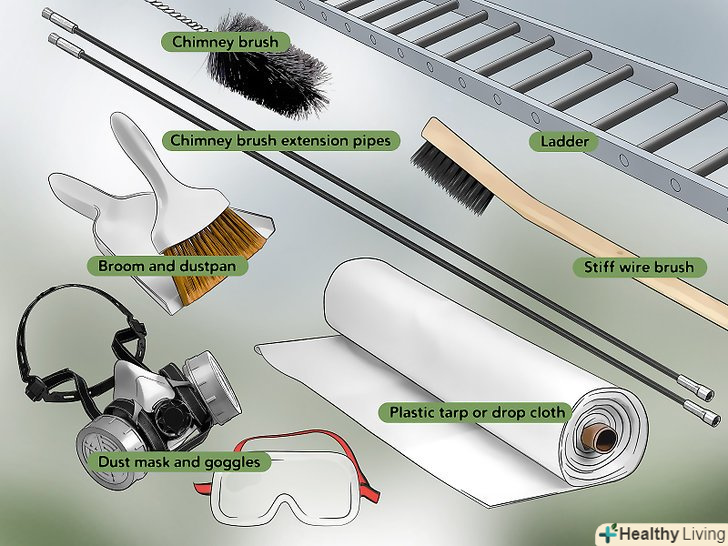 Chimney brush

Chimney brush extension pipes

Ladder

Broom and dustpan

Stiff wire brush

Plastic tarp or drop cloth

Dust mask and goggles

Healthy Living