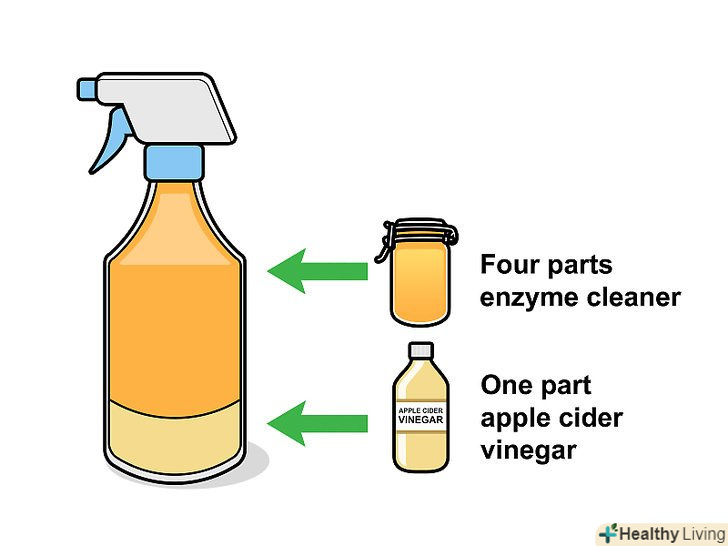 Four parts enzyme cleaner

APPLE CIDER VINEGAR

One part apple cider vinegar

Healthy Living