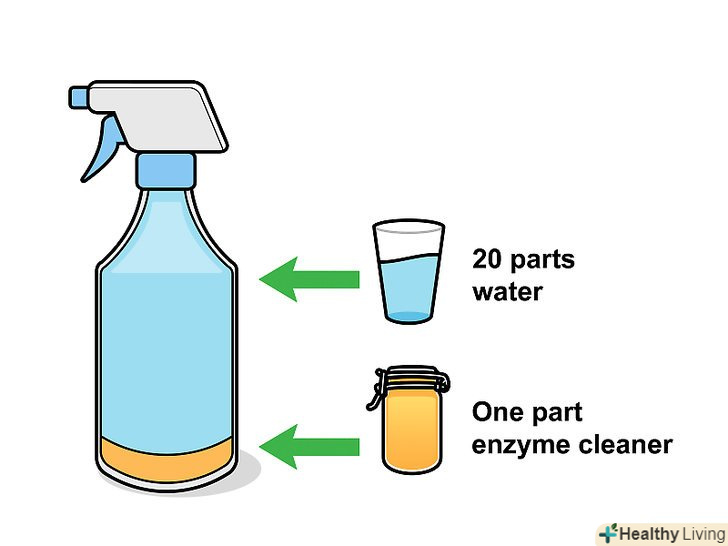 20 parts water

One part enzyme cleaner

Healthy Living