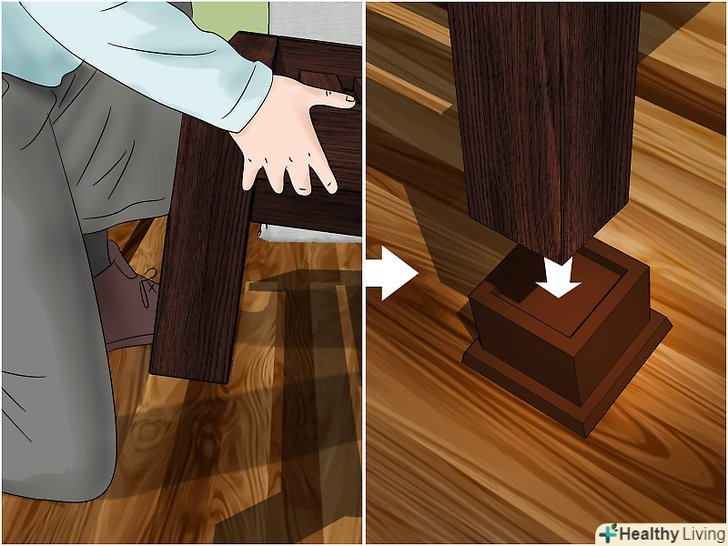 Healthy Living