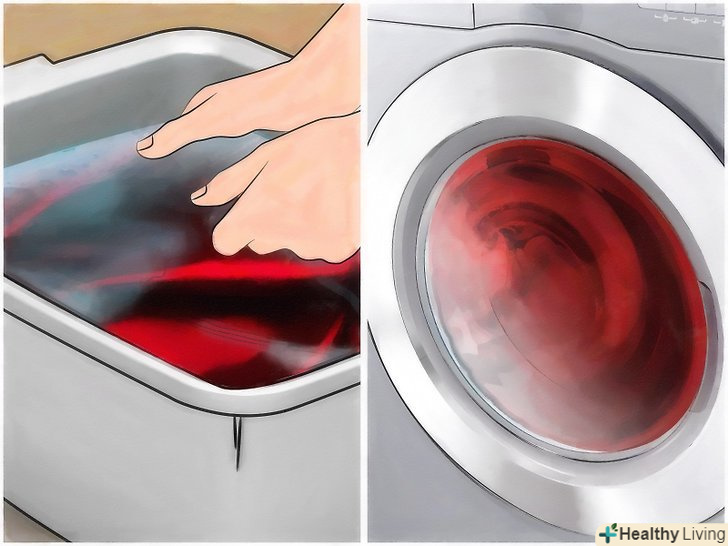 Healthy Living