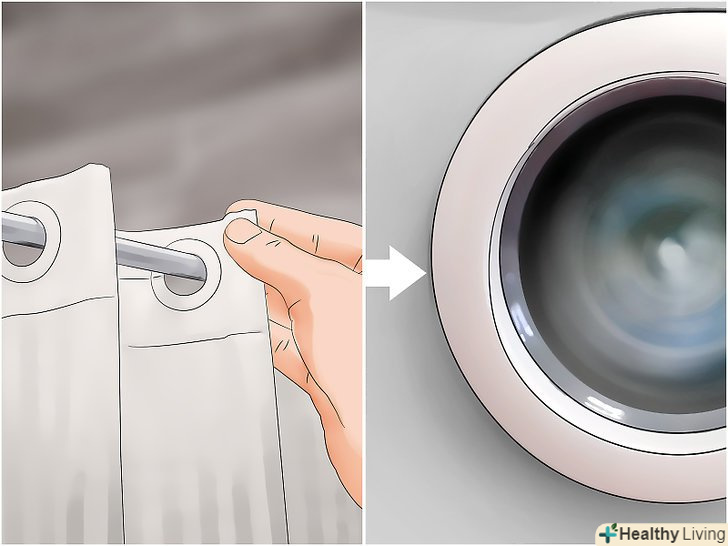 Healthy Living