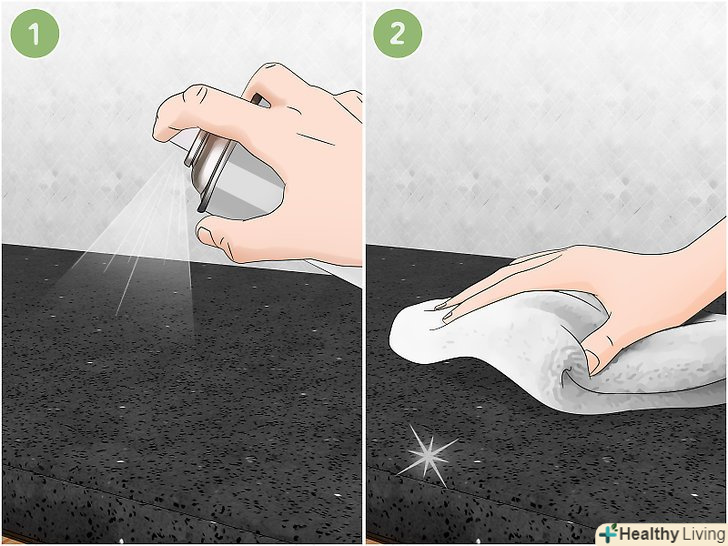 1

2

Healthy Living