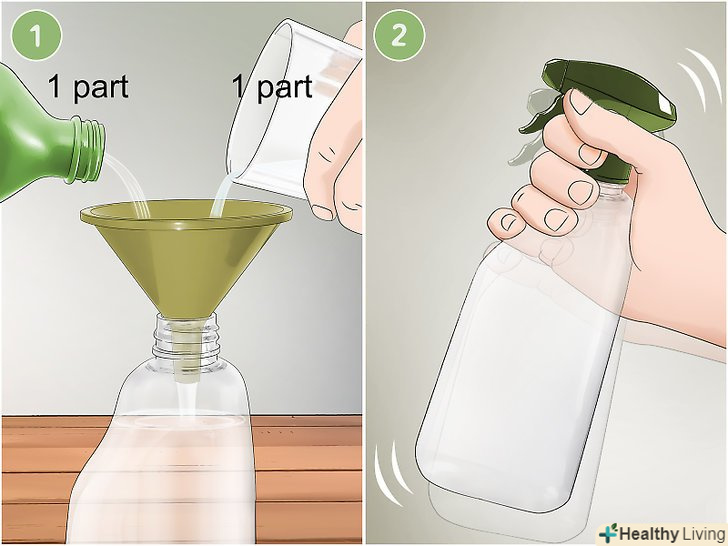 1

1 part

1 part

2

Healthy Living