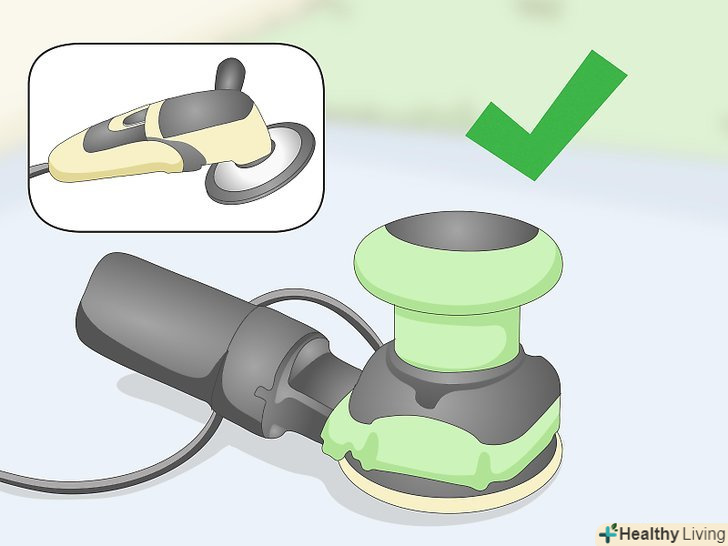 Healthy Living