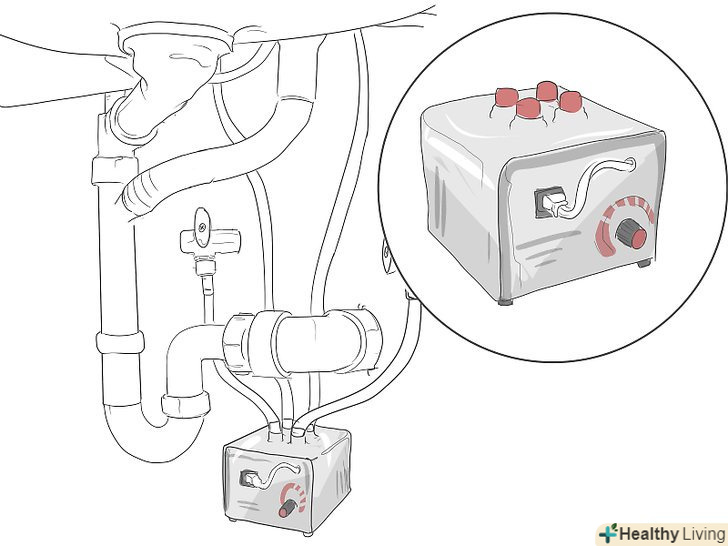 Healthy Living