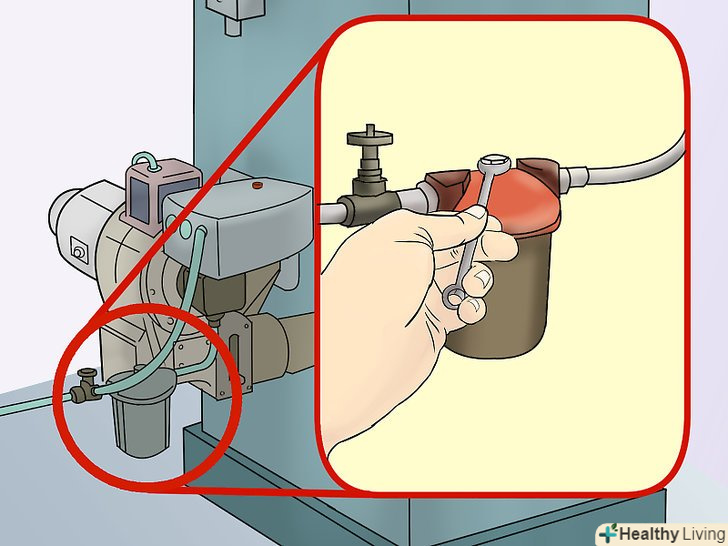 Healthy Living