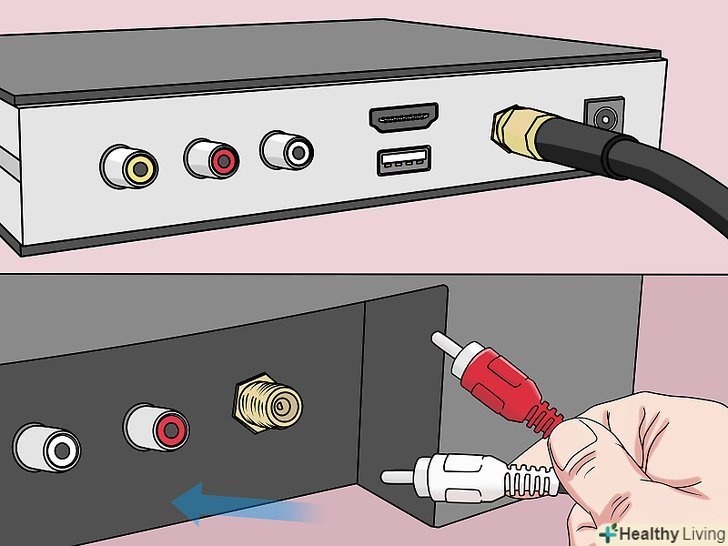 Healthy Living