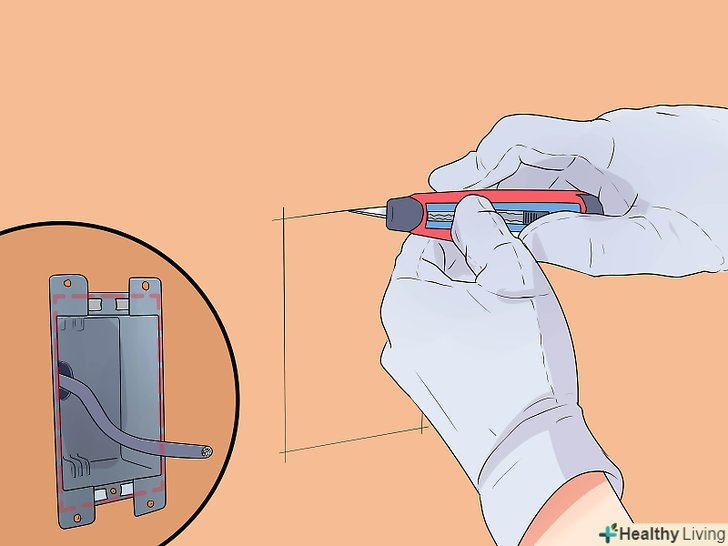 Healthy Living