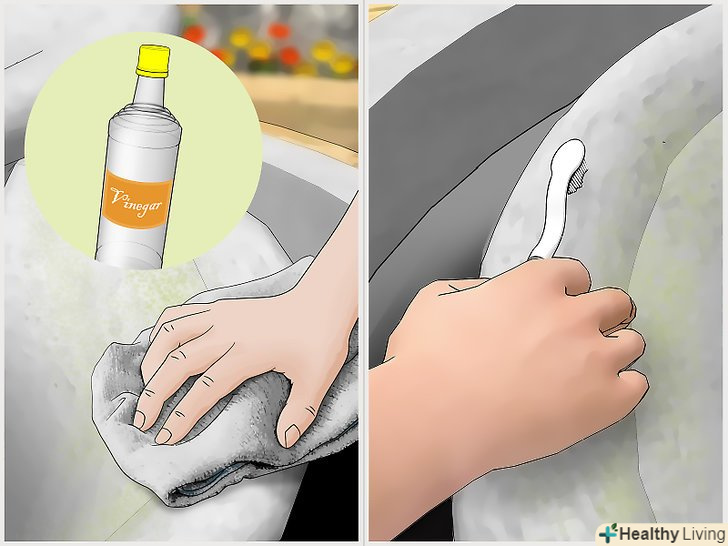 Vinegar

Healthy Living