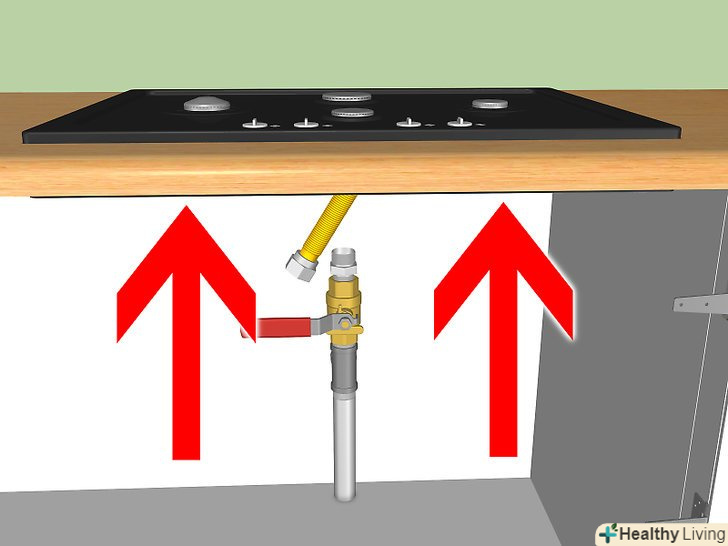 Healthy Living