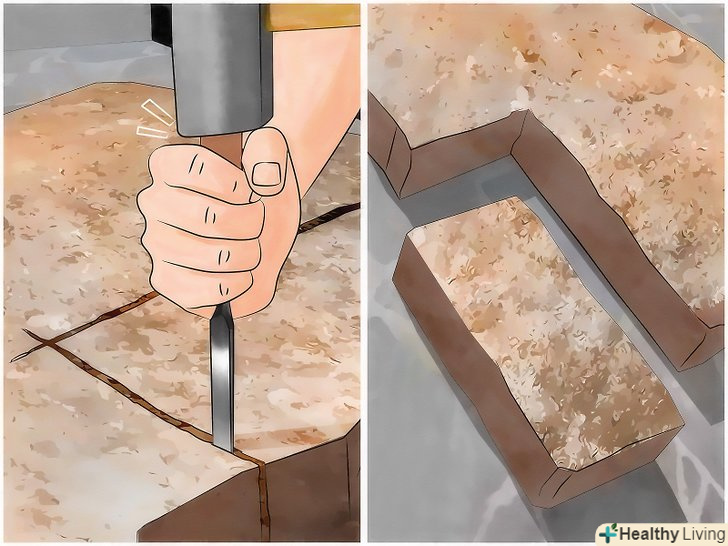 Healthy Living