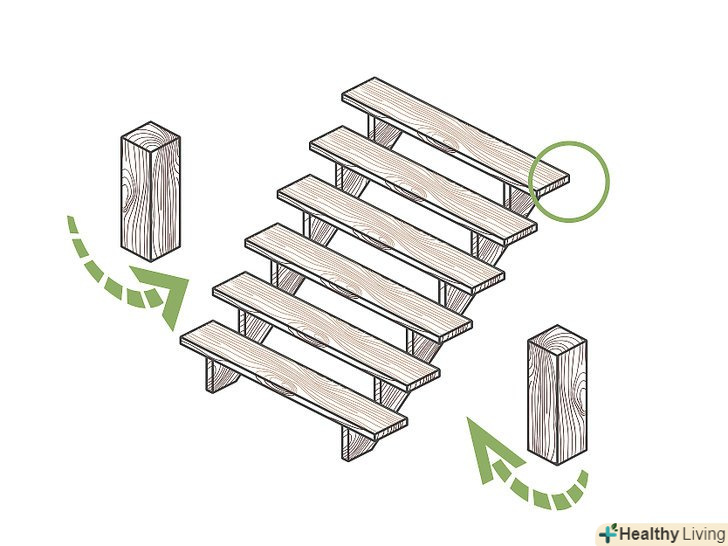 Healthy Living