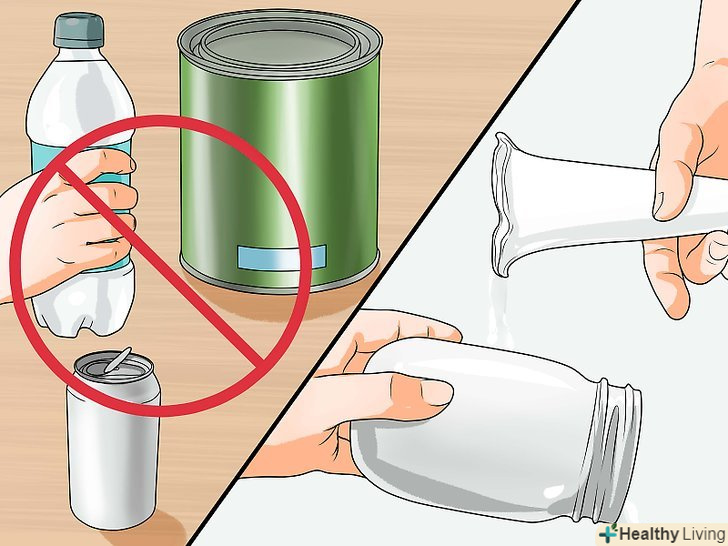 Healthy Living