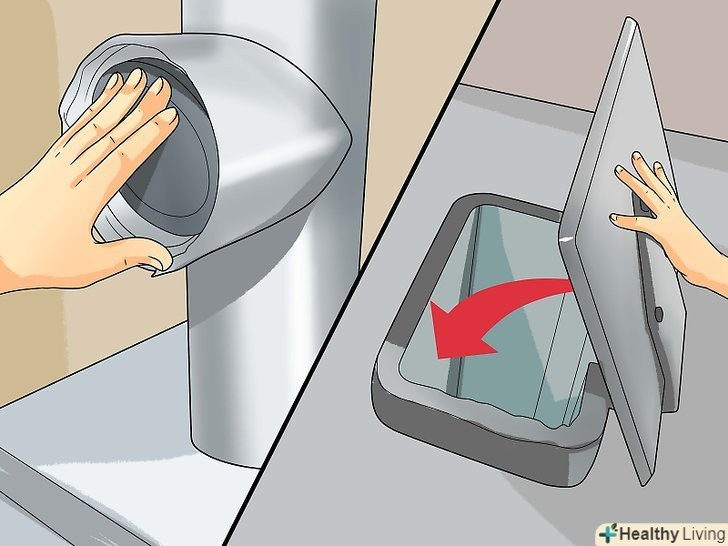 Healthy Living