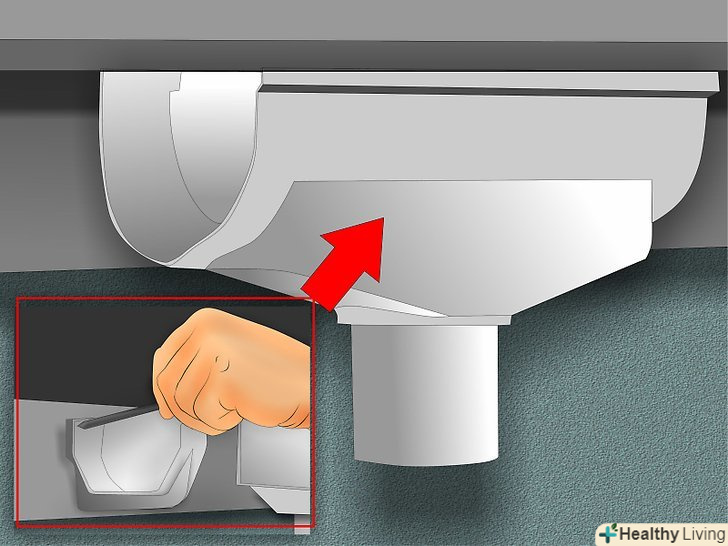 Healthy Living