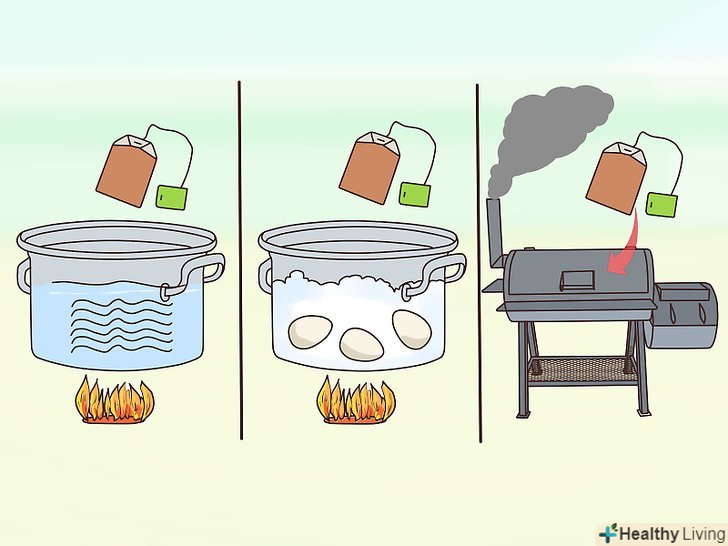 Healthy Living