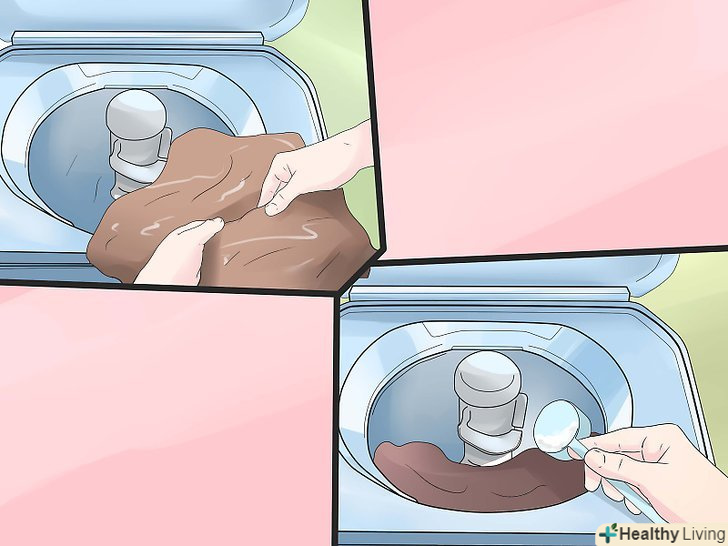 Healthy Living