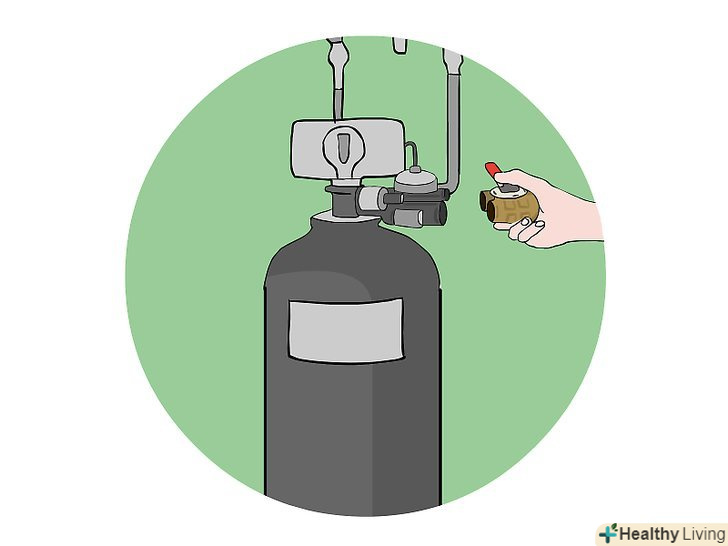 Healthy Living