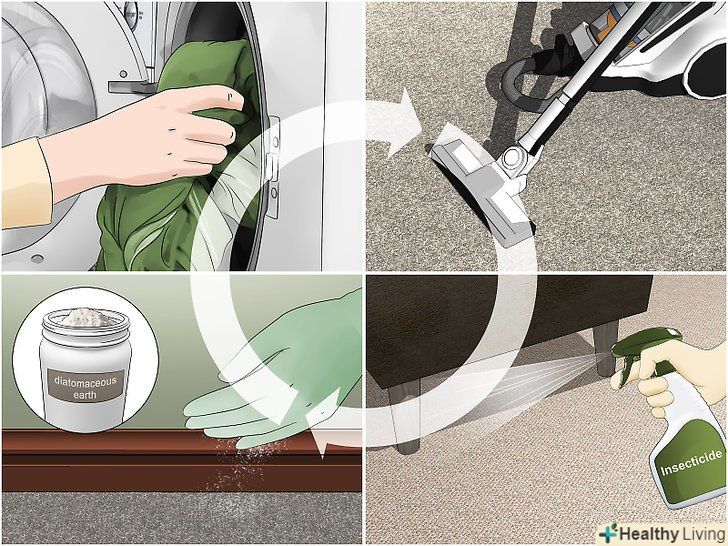 diatomaceous earth

Insecticide

Healthy Living