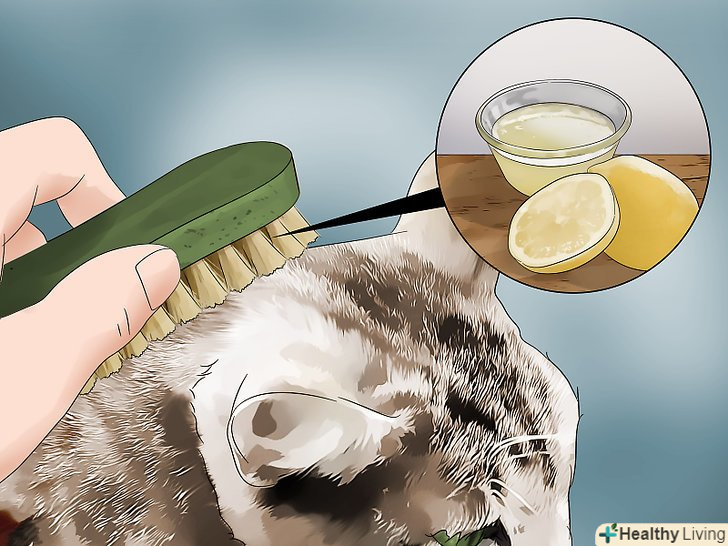 Healthy Living