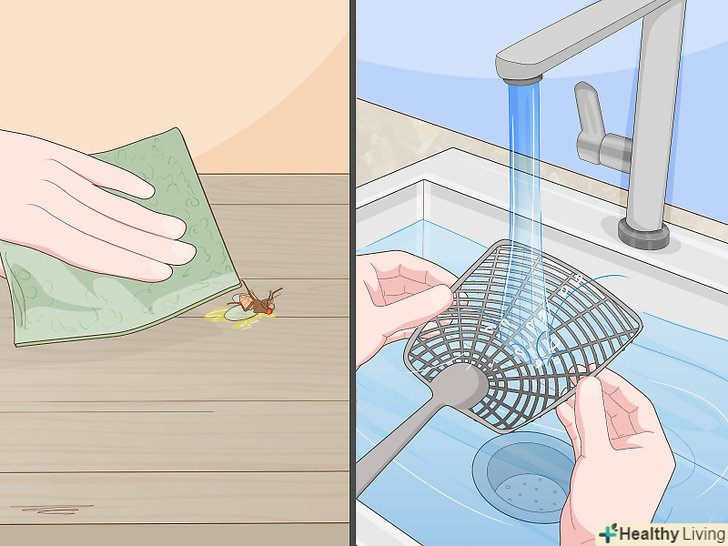 Healthy Living