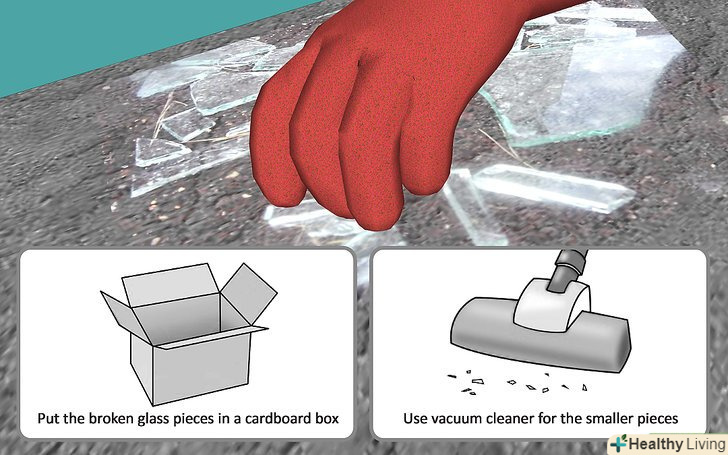 Put the broken glass pieces in a cardboard box

Use vacuum cleaner for the smaller pieces

Healthy Living