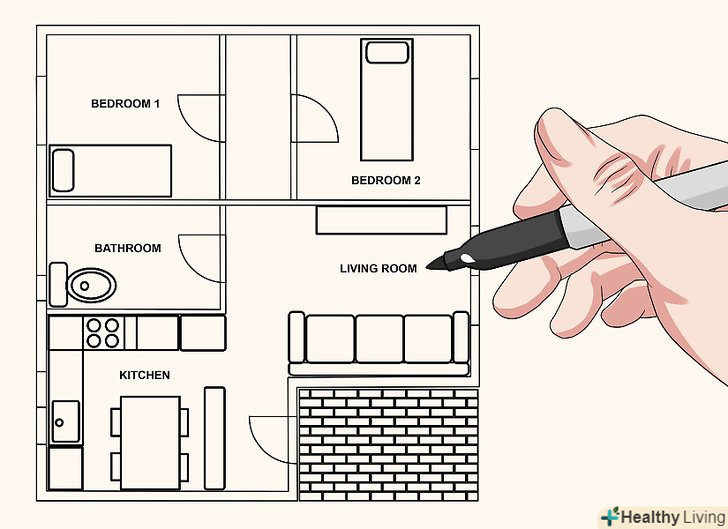 BEDROOM 1

BEDROOM 2

BATHROOM

LIVING ROOM

KITCHEN

Healthy Living