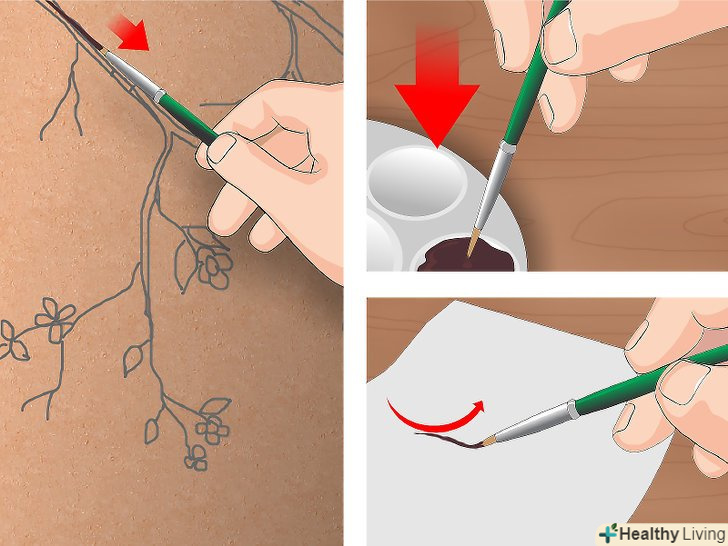 Healthy Living