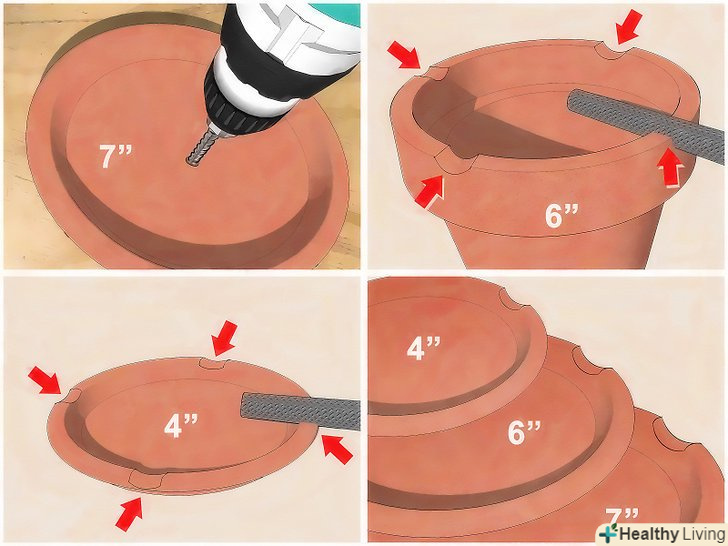 7”

6”

4”

4”

6”

7”

Healthy Living