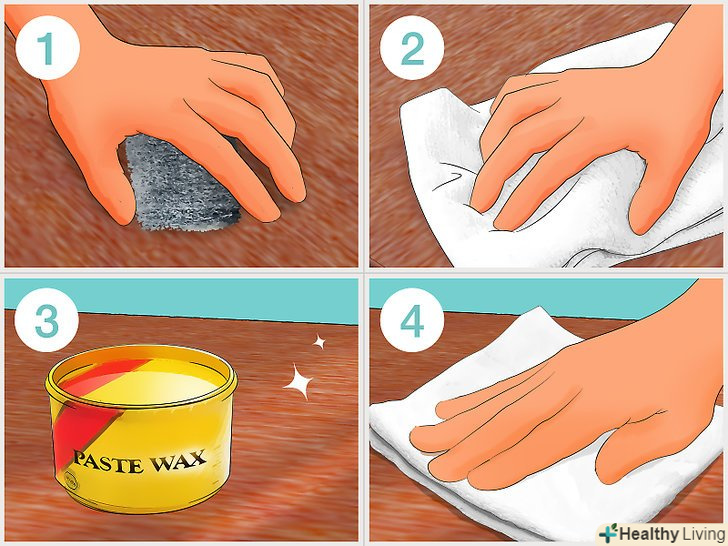 1

2

3

PASTE WAX

4

Healthy Living