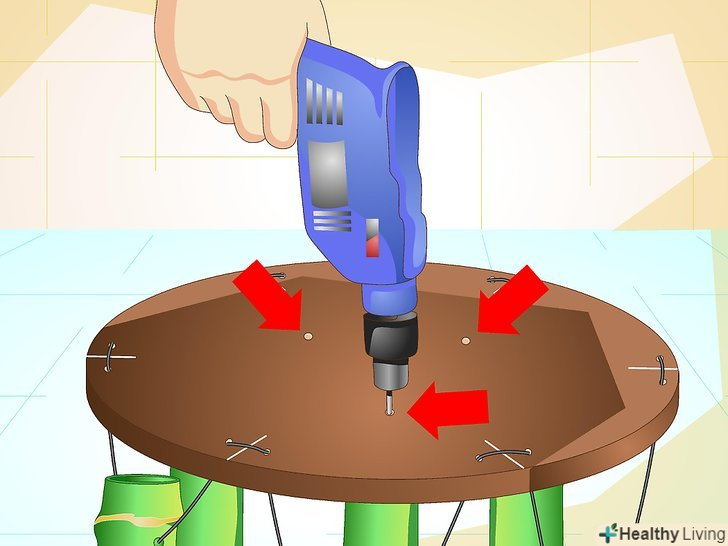 Healthy Living