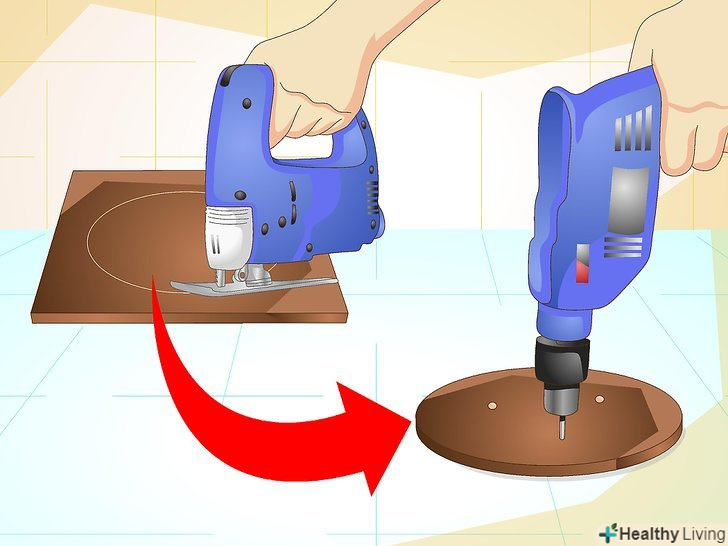 Healthy Living