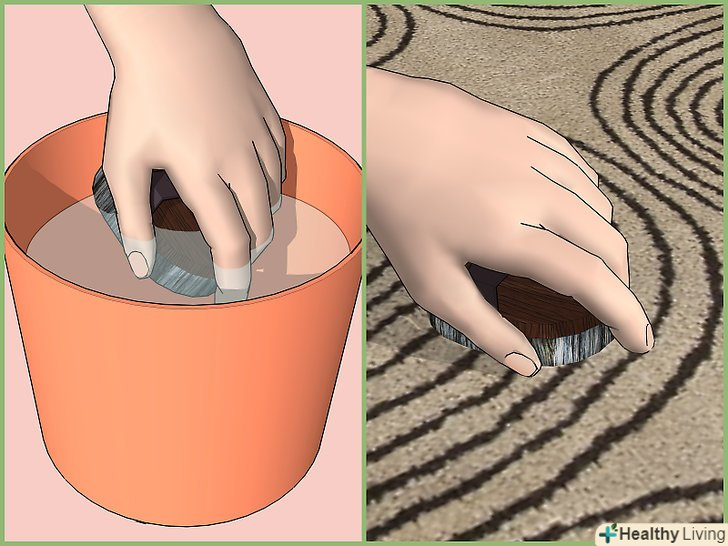 Healthy Living