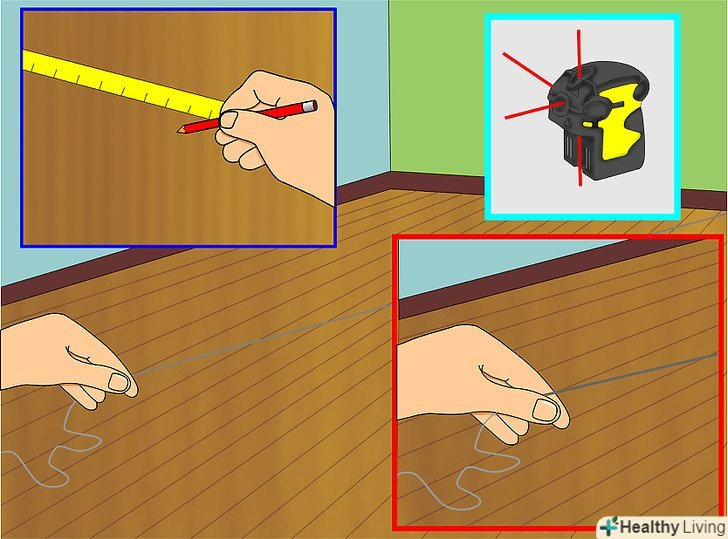 Healthy Living