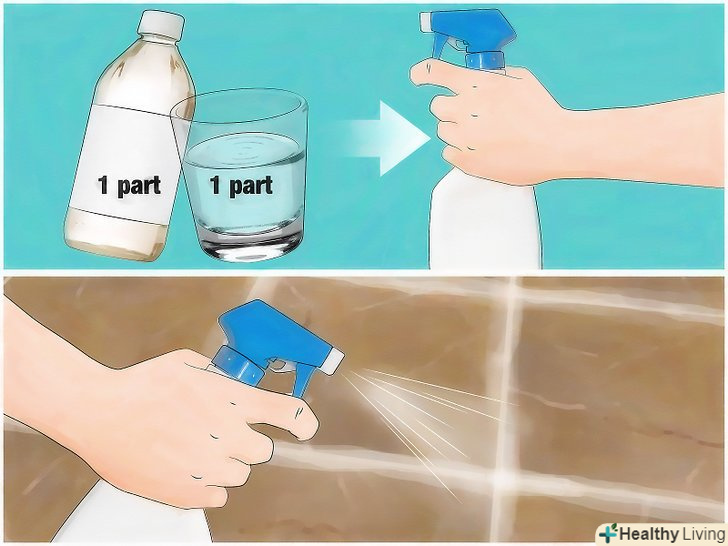 1 part
1 part
Healthy Living