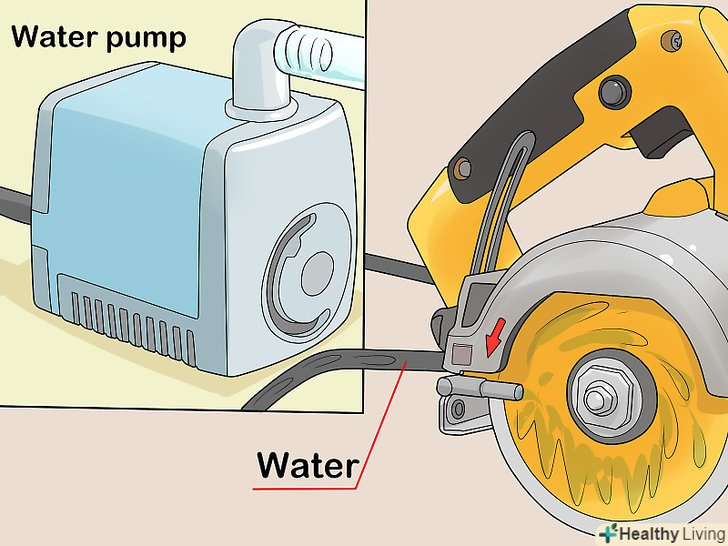 Water pump

Water

Healthy Living