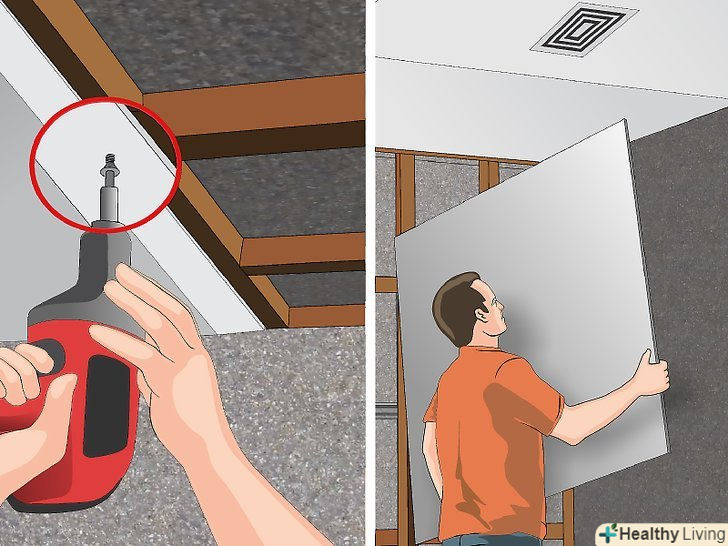 Healthy Living