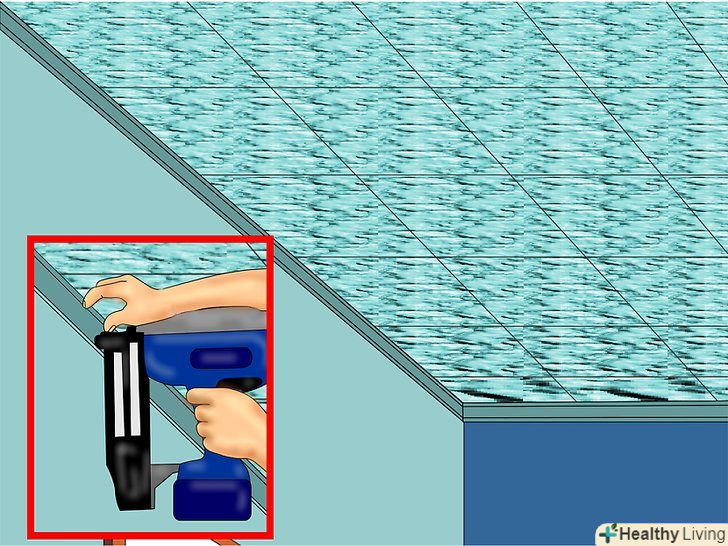 Healthy Living