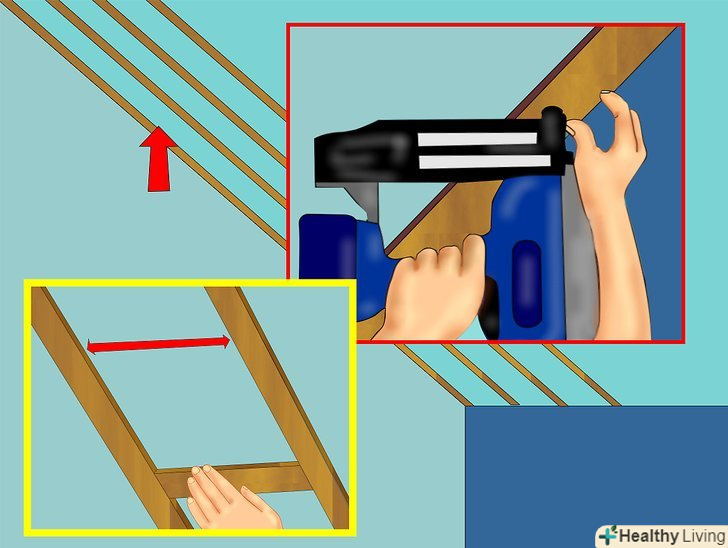 Healthy Living