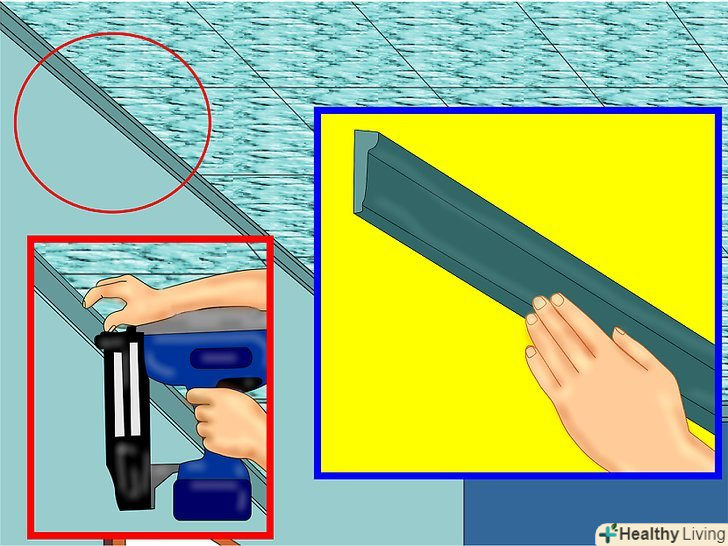 Healthy Living