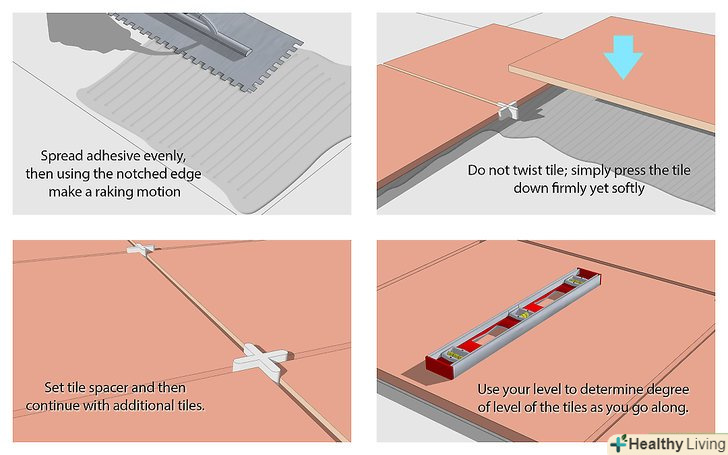 Spread adhesive evenly, then using the notched edge make a raking motion

Do not twist tile; simply press the tile down firmly yet softly

Set tile spacer and then continue with additional tiles.

Use your level to determine degree of level of the tiles as you go along.

Healthy Living