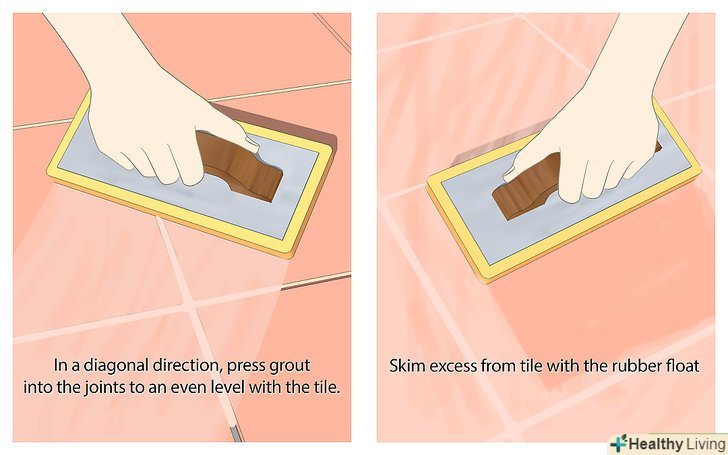 In a diagonal direction, press grout into the joints to an even level with the tile.

Skim excess from tile with the rubber float

Healthy Living