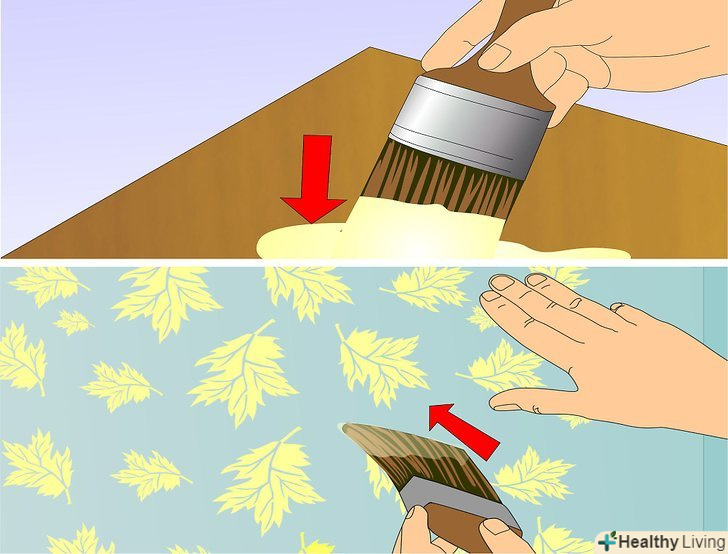 Healthy Living