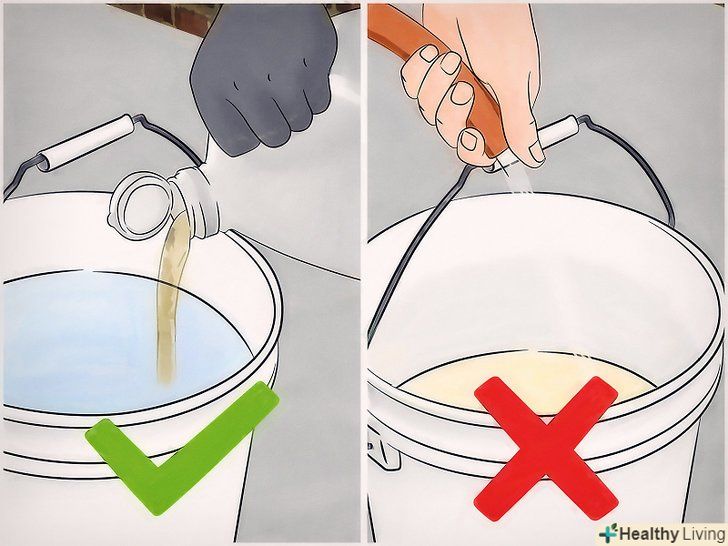 Healthy Living